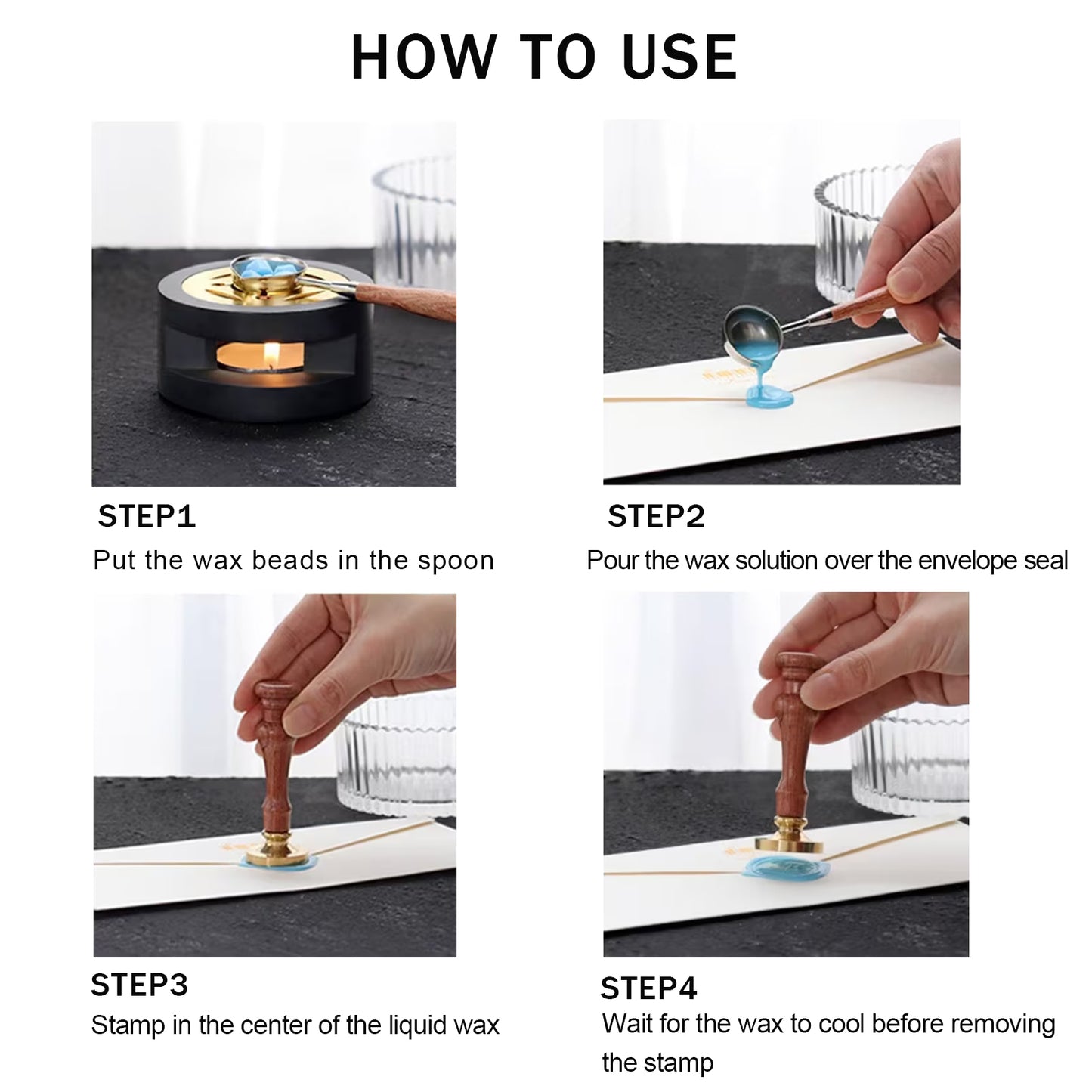 HOW TO USE

STEP1

Put the wax beads in the spoon

STEP2

Pour the wax solution over the envelope seal

STEP3

Stamp in the center of the liquid wax

STEP4

Wait for the wax to cool before removing the stamp